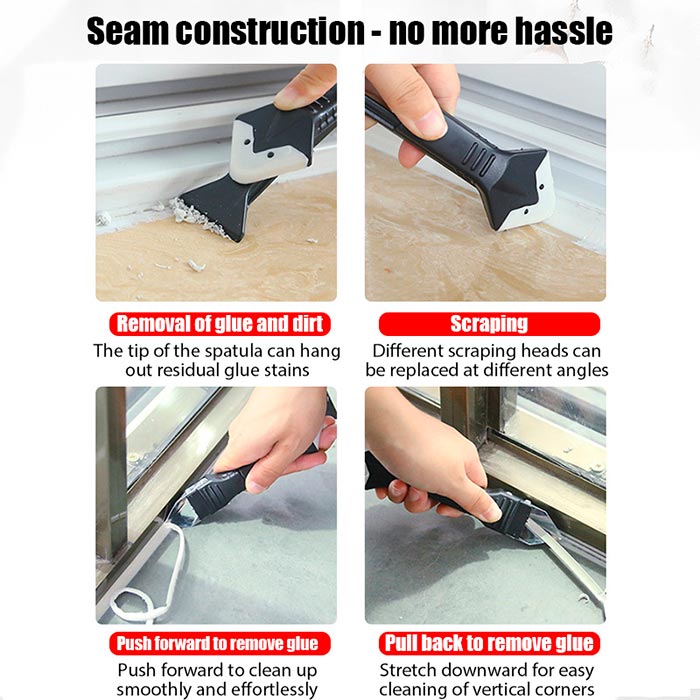 Seam construction - no more hassle

Removal of glue and dirt

The tip of the spatula can hang out residual glue stains

Scraping

Different scraping heads can be replaced at different angles

Push forward to remove glue

Push forward to clean up smoothly and effortlessly

Pull back to remove glue

Stretch downward for easy cleaning of vertical corners