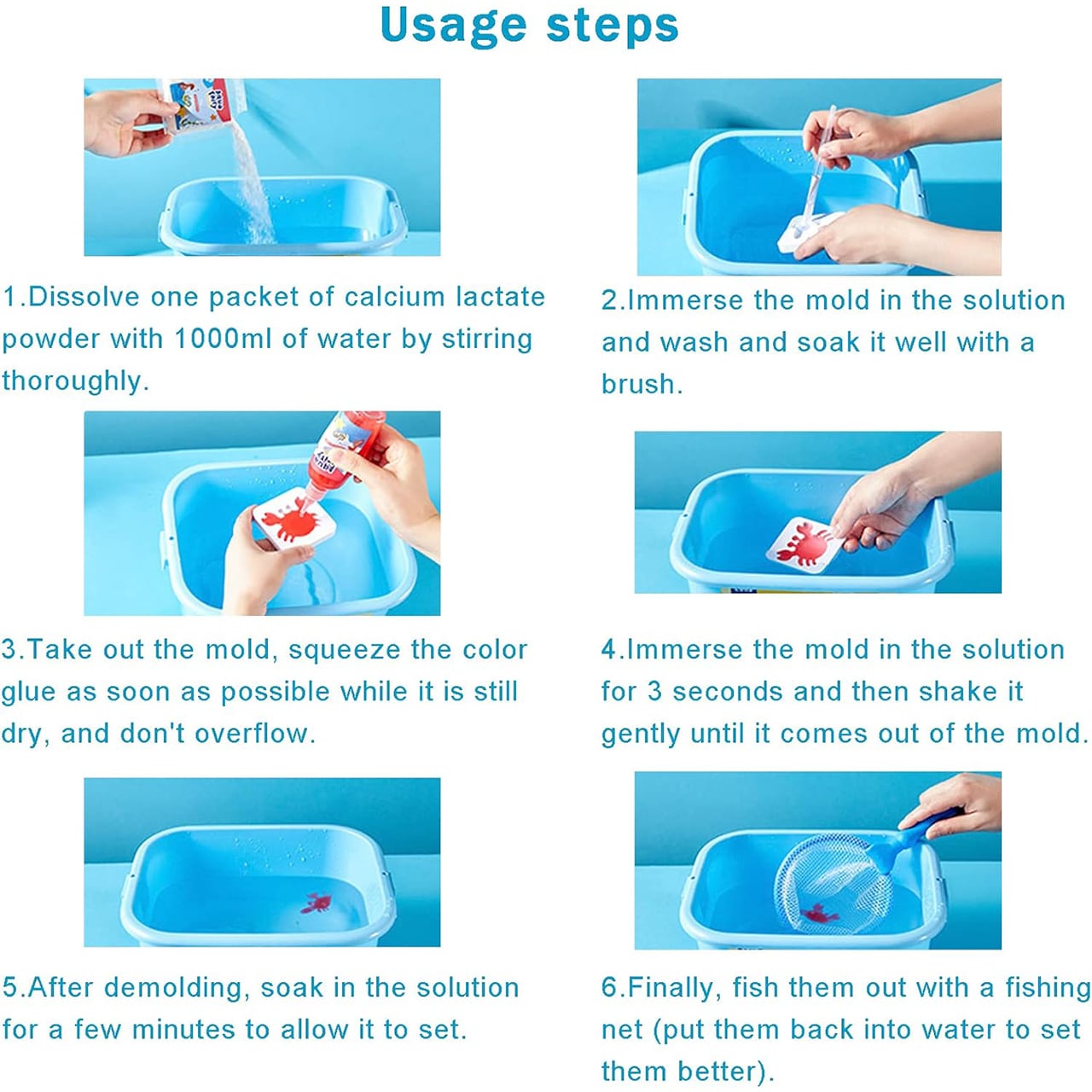 Usage steps

1.Dissolve one packet of calcium lactate powder with 1000ml of water by stirring thoroughly.

2.Immerse the mold in the solution and wash and soak it well with a brush.

3.Take out the mold, squeeze the color glue as soon as possible while it is still dry, and don't overflow.

4.Immerse the mold in the solution for 3 seconds and then shake it gently until it comes out of the mold.

5.After demolding, soak in the solution for a few minutes to allow it to set.

6.Finally, fish them out with a fishing net (put them back into water to set them better).